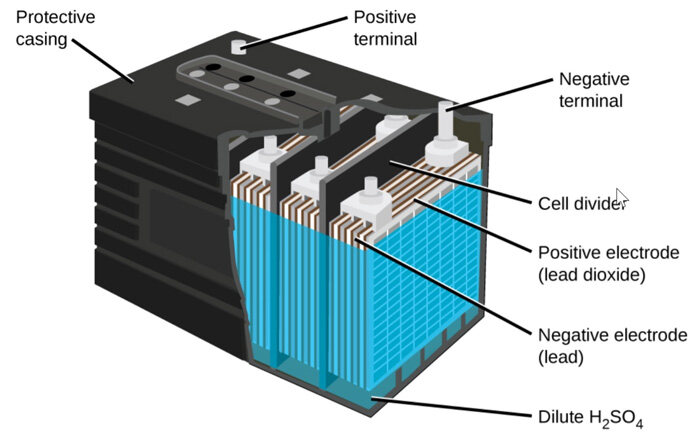 Protective casing

Positive terminal

Negative terminal

Cell divider

Positive electrode (lead dioxide)

Negative electrode (lead)

Dilute $H_2SO_4$