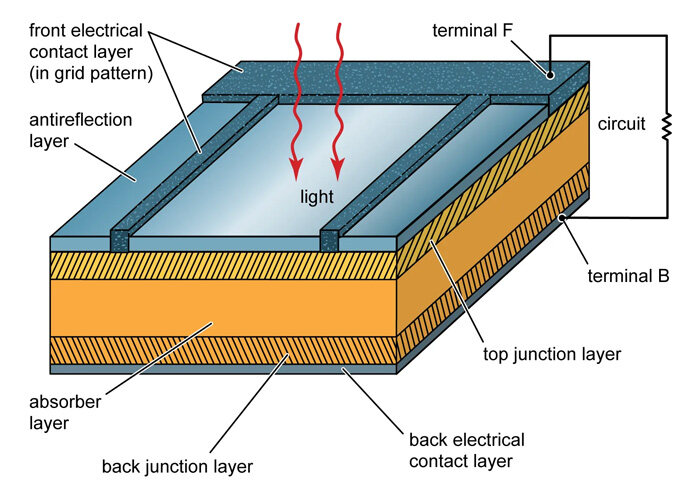 front electrical contact layer (in grid pattern)

terminal F

antireflection layer

circuit

light

terminal B

top junction layer

absorber layer

back junction layer

back electrical contact layer